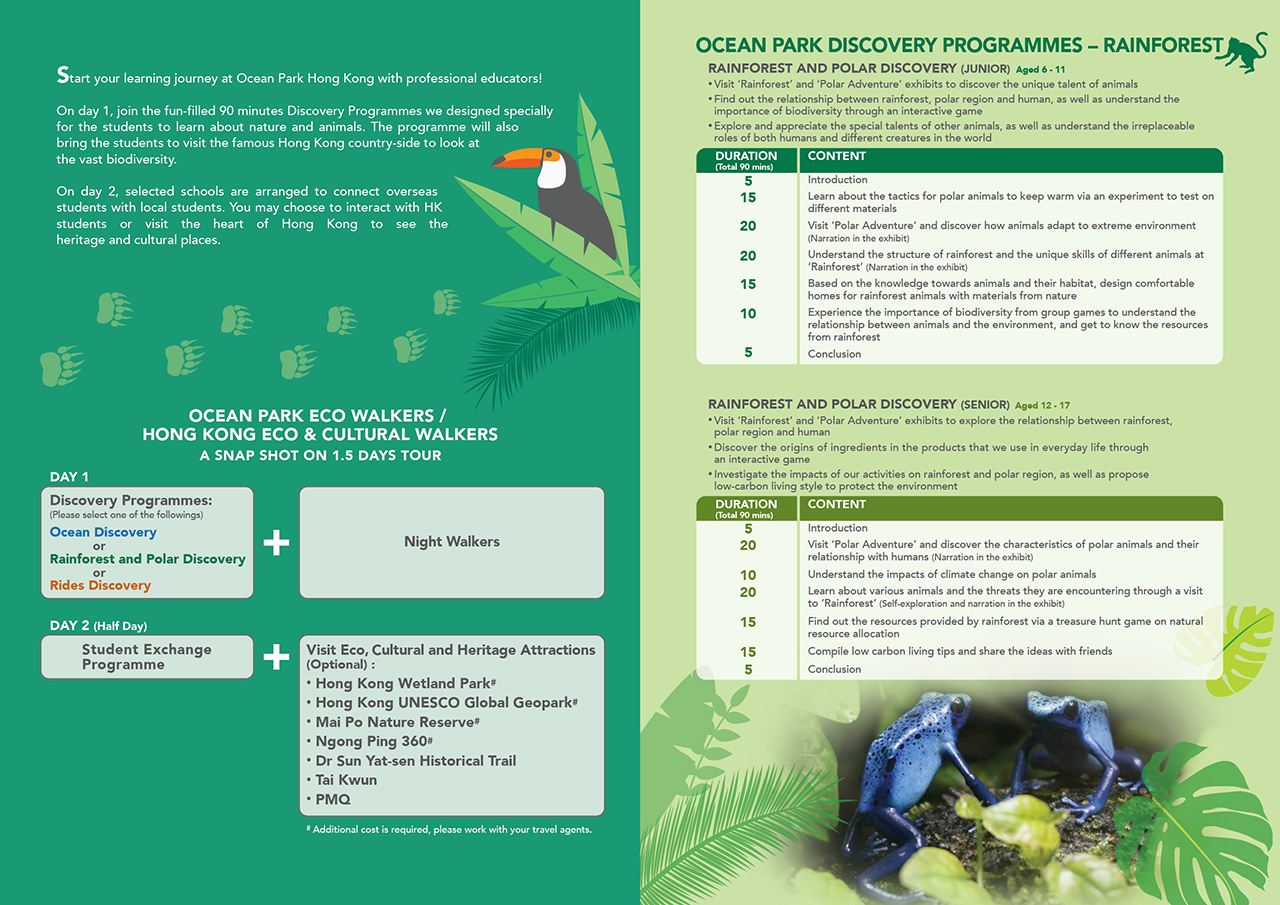 Start your learning journey at Ocean Park Hong Kong with professional educators!

On day 1, join the fun-filled 90 minutes Discovery Programmes we designed specially for the students to learn about nature and animals. The programme will also bring the students to visit the famous Hong Kong country-side to look at the vast biodiversity.

On day 2, selected schools are arranged to connect overseas students with local students. You may choose to interact with HK students or visit the heart of Hong Kong to see the heritage and cultural places.

OCEAN PARK ECO WALKERS / HONG KONG ECO & CULTURAL WALKERS
A SNAP SHOT ON 1.5 DAYS TOUR

DAY 1

Discovery Programmes:
(Please select one of the followings)
Ocean Discovery
or
Rainforest and Polar Discovery
or
Rides Discovery

+

Night Walkers

DAY 2 (Half Day)

Student Exchange Programme

+

Visit Eco, Cultural and Heritage Attractions (Optional) :
• Hong Kong Wetland Park#
• Hong Kong UNESCO Global Geopark#
• Mai Po Nature Reserve#
• Ngong Ping 360#
• Dr Sun Yat-sen Historical Trail
• Tai Kwun
• PMQ

# Additional cost is required, please work with your travel agents.

OCEAN PARK DISCOVERY PROGRAMMES – RAINFOREST

RAINFOREST AND POLAR DISCOVERY (JUNIOR) Aged 6 - 11
• Visit 'Rainforest' and 'Polar Adventure' exhibits to discover the unique talent of animals
• Find out the relationship between rainforest, polar region and human, as well as understand the importance of biodiversity through an interactive game
• Explore and appreciate the special talents of other animals, as well as understand the irreplaceable roles of both humans and different creatures in the world

| DURATION (Total 90 mins) | CONTENT |
|---|---|
| 5 | Introduction |
| 15 | Learn about the tactics for polar animals to keep warm via an experiment to test on different materials |
| 20 | Visit 'Polar Adventure' and discover how animals adapt to extreme environment (Narration in the exhibit) |
| 20 | Understand the structure of rainforest and the unique skills of different animals at 'Rainforest' (Narration in the exhibit) |
| 15 | Based on the knowledge towards animals and their habitat, design comfortable homes for rainforest animals with materials from nature |
| 10 | Experience the importance of biodiversity from group games to understand the relationship between animals and the environment, and get to know the resources from rainforest |
| 5 | Conclusion |

RAINFOREST AND POLAR DISCOVERY (SENIOR) Aged 12 - 17
• Visit 'Rainforest' and 'Polar Adventure' exhibits to explore the relationship between rainforest, polar region and human
• Discover the origins of ingredients in the products that we use in everyday life through an interactive game
• Investigate the impacts of our activities on rainforest and polar region, as well as propose low-carbon living style to protect the environment

| DURATION (Total 90 mins) | CONTENT |
|---|---|
| 5 | Introduction |
| 20 | Visit 'Polar Adventure' and discover the characteristics of polar animals and their relationship with humans (Narration in the exhibit) |
| 10 | Understand the impacts of climate change on polar animals |
| 20 | Learn about various animals and the threats they are encountering through a visit to 'Rainforest' (Self-exploration and narration in the exhibit) |
| 15 | Find out the resources provided by rainforest via a treasure hunt game on natural resource allocation |
| 15 | Compile low carbon living tips and share the ideas with friends |
| 5 | Conclusion |